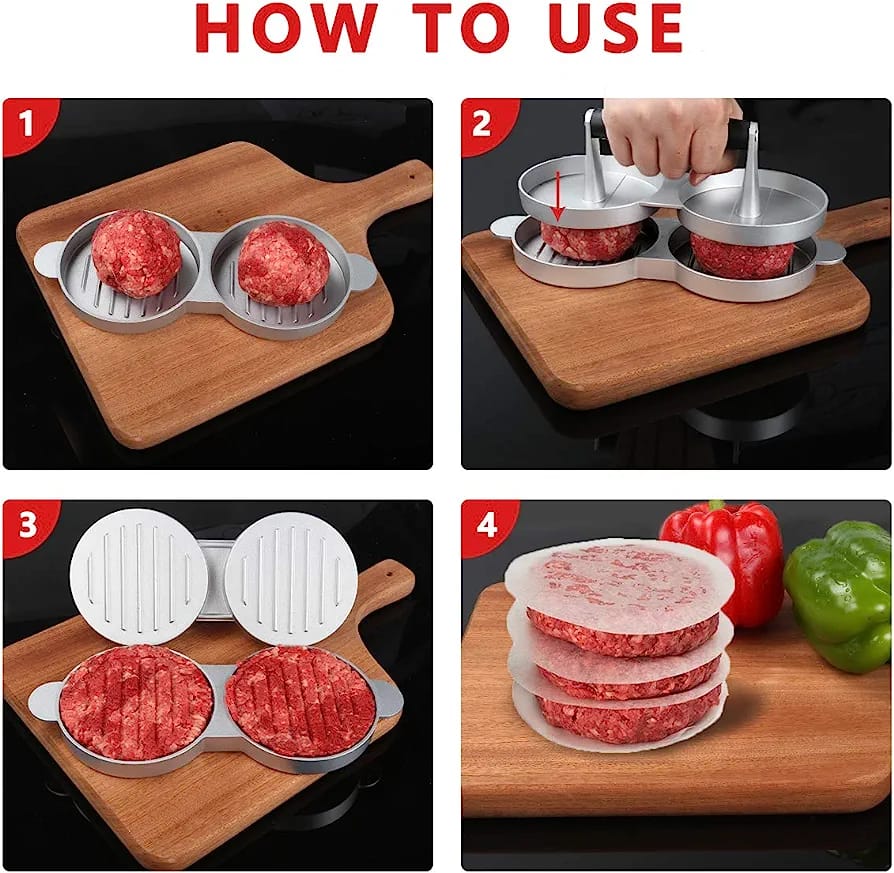 HOW TO USE

1

2

3

4