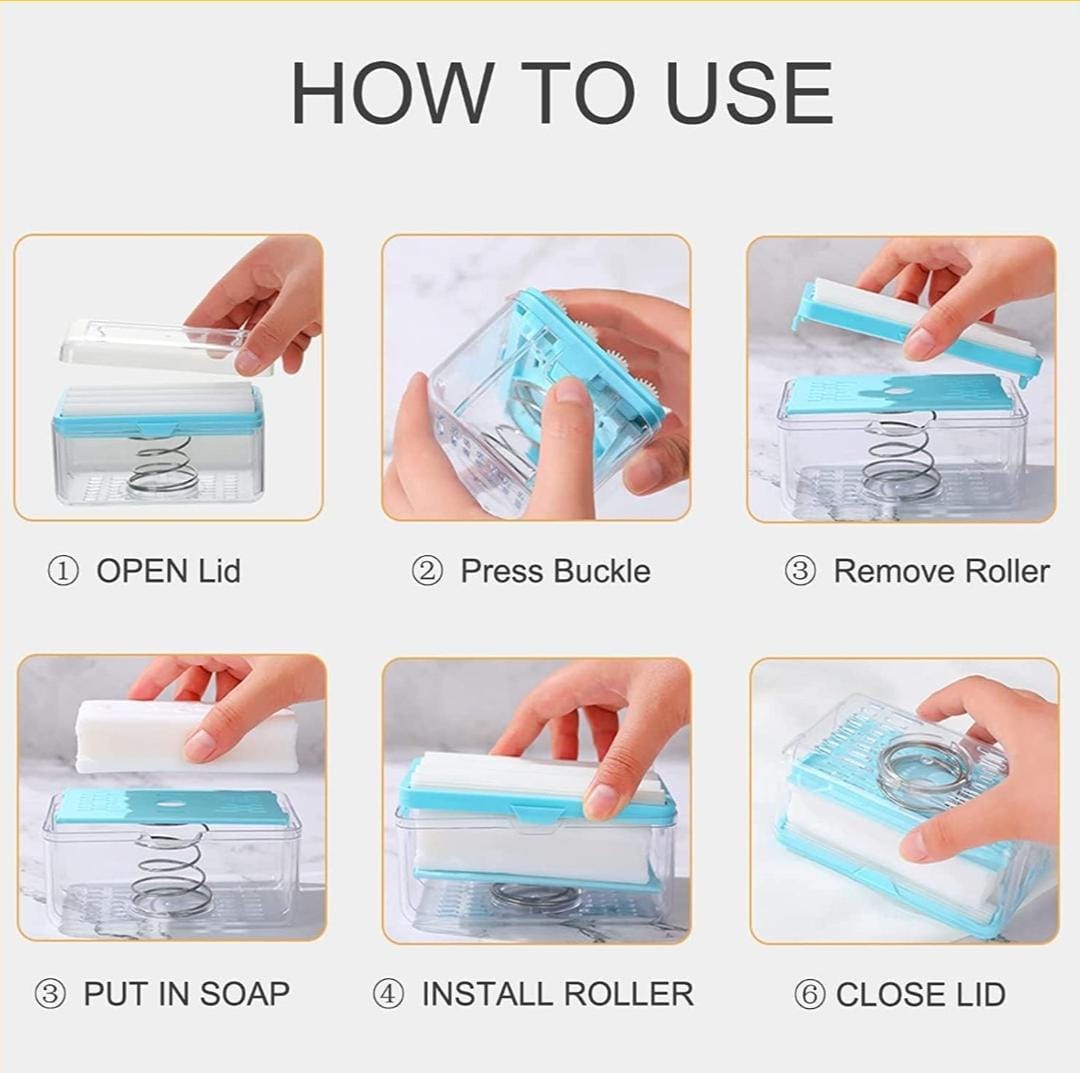 HOW TO USE

① OPEN Lid

② Press Buckle

③ Remove Roller

③ PUT IN SOAP

④ INSTALL ROLLER

⑥ CLOSE LID