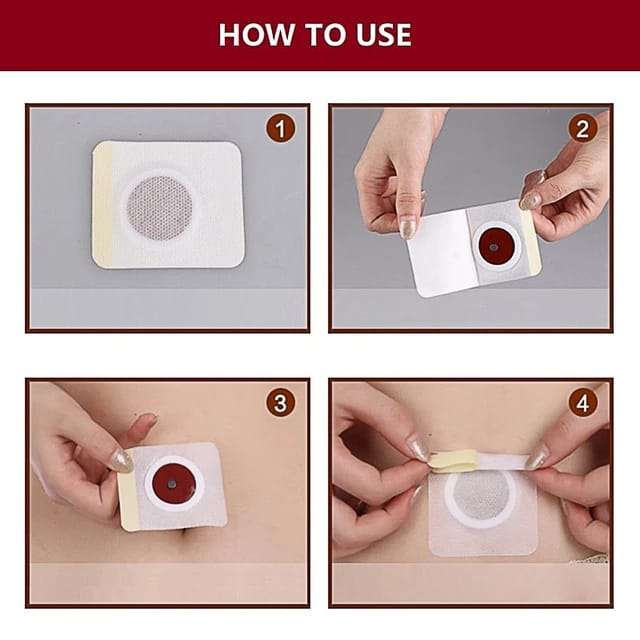 HOW TO USE

1

2

3

4