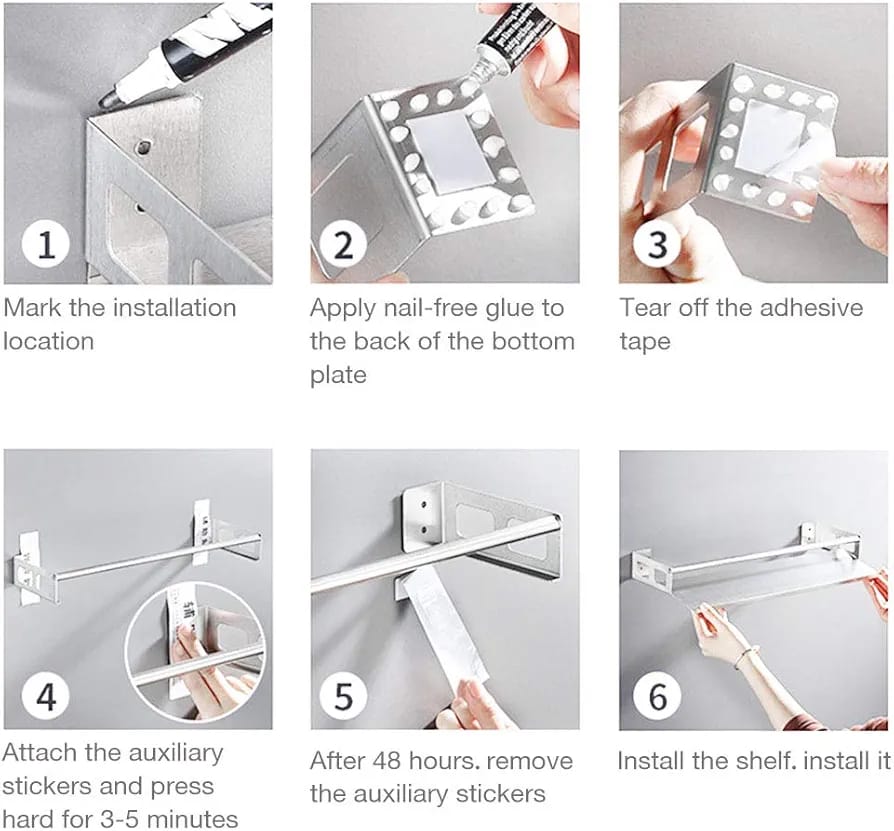 1
Mark the installation location

2
Apply nail-free glue to the back of the bottom plate

3
Tear off the adhesive tape

4
Attach the auxiliary stickers and press hard for 3-5 minutes

5
After 48 hours. remove the auxiliary stickers

6
Install the shelf. install it